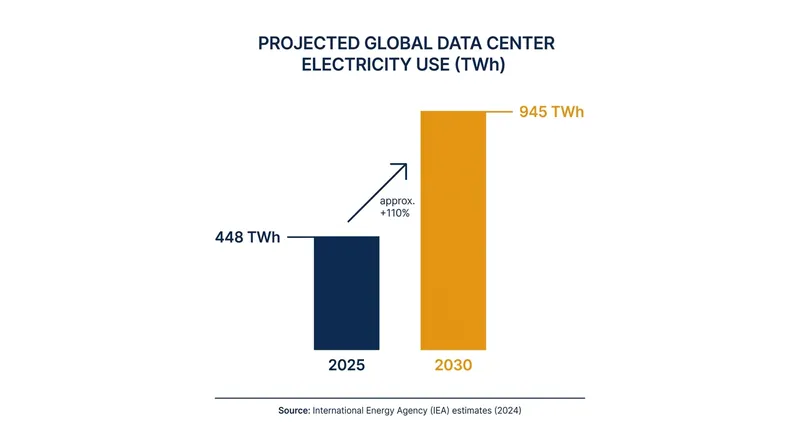 PROJECTED GLOBAL DATA CENTER ELECTRICITY USE (TWh)

945 TWh

approx. +110%

448 TWh

2025

2030

Source: International Energy Agency (IEA) estimates (2024)