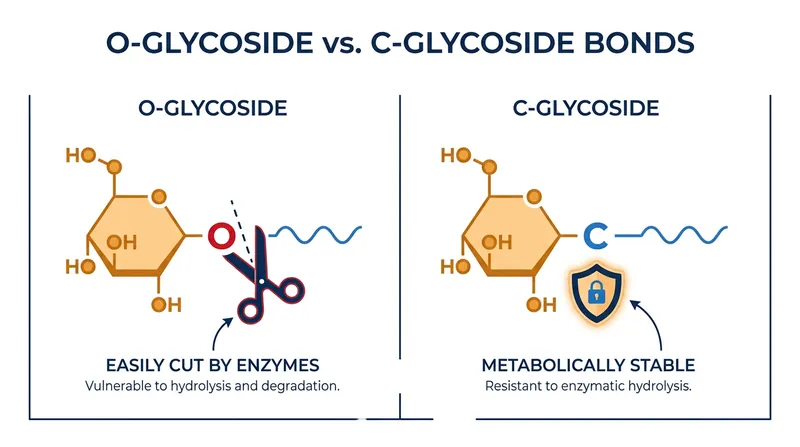 O-GLYCOSIDE vs. C-GLYCOSIDE BONDS

O-GLYCOSIDE

HO

OH

HO

OH

O

EASILY CUT BY ENZYMES
Vulnerable to hydrolysis and degradation.

C-GLYCOSIDE

HO

OH

HO

OH

C

METABOLICALLY STABLE
Resistant to enzymatic hydrolysis.