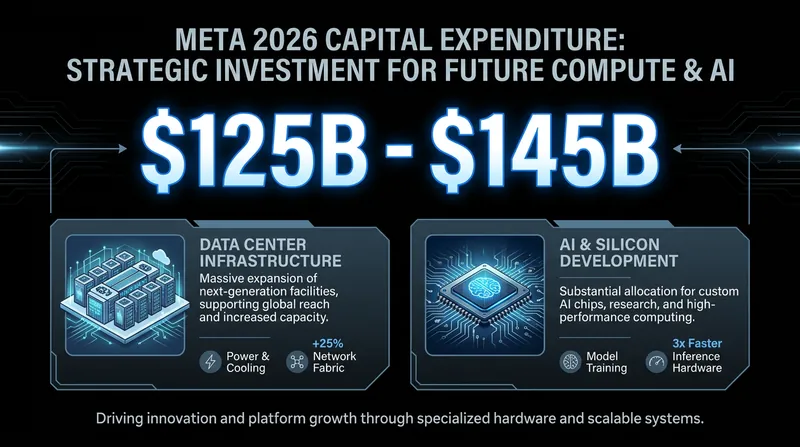 META 2026 CAPITAL EXPENDITURE: STRATEGIC INVESTMENT FOR FUTURE COMPUTE & AI

$125B - $145B

DATA CENTER INFRASTRUCTURE

Massive expansion of next-generation facilities, supporting global reach and increased capacity.

Power & Cooling

+25% Network Fabric

AI & SILICON DEVELOPMENT

Substantial allocation for custom AI chips, research, and high-performance computing.

Model Training

3x Faster Inference Hardware

Driving innovation and platform growth through specialized hardware and scalable systems.