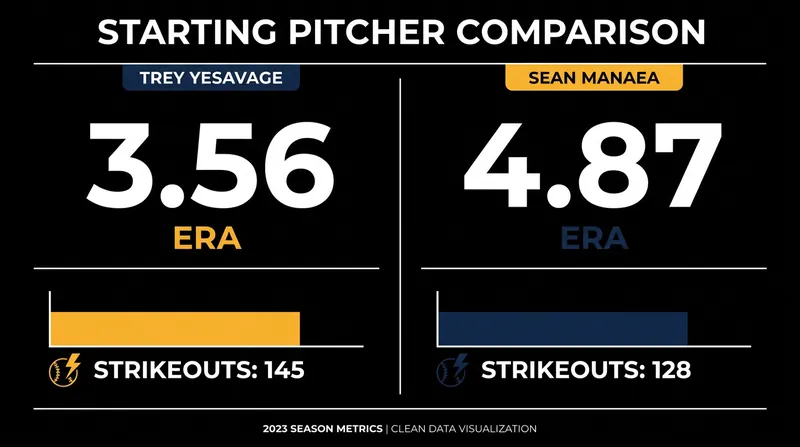 STARTING PITCHER COMPARISON

TREY YESAVAGE

3.56

ERA

STRIKEOUTS: 145

SEAN MANAEA

4.87

ERA

STRIKEOUTS: 128

2023 SEASON METRICS | CLEAN DATA VISUALIZATION