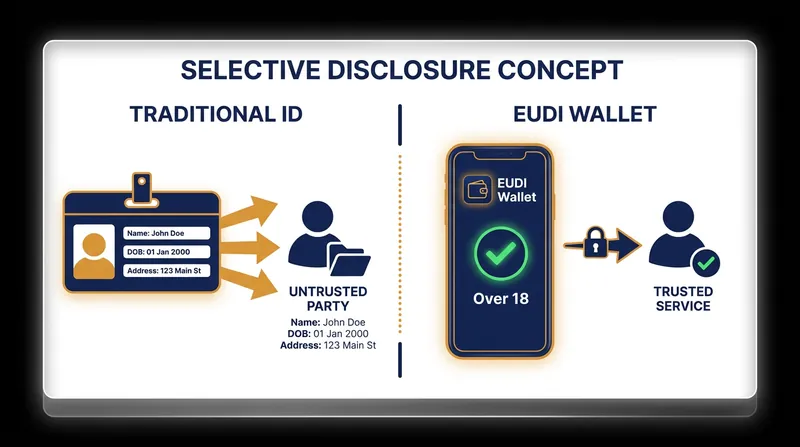 SELECTIVE DISCLOSURE CONCEPT

TRADITIONAL ID

Name: John Doe
DOB: 01 Jan 2000
Address: 123 Main St

UNTRUSTED PARTY

Name: John Doe
DOB: 01 Jan 2000
Address: 123 Main St

EUDI WALLET

EUDI Wallet

Over 18

TRUSTED SERVICE