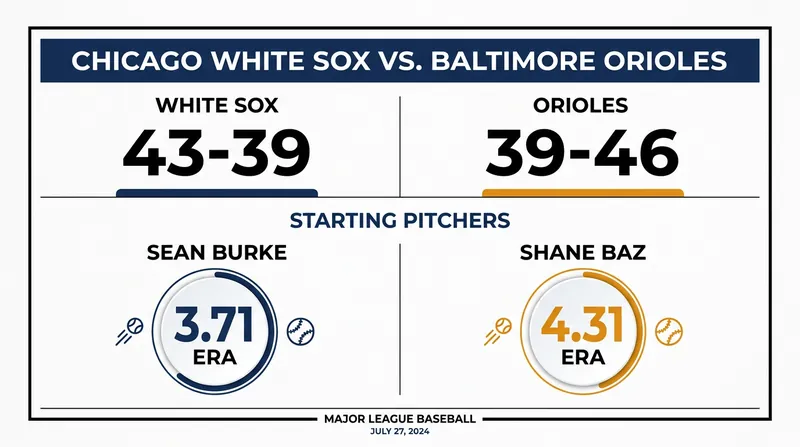 CHICAGO WHITE SOX VS. BALTIMORE ORIOLES

WHITE SOX
43-39

ORIOLES
39-46

STARTING PITCHERS

SEAN BURKE
3.71
ERA

SHANE BAZ
4.31
ERA

MAJOR LEAGUE BASEBALL
JULY 27, 2024