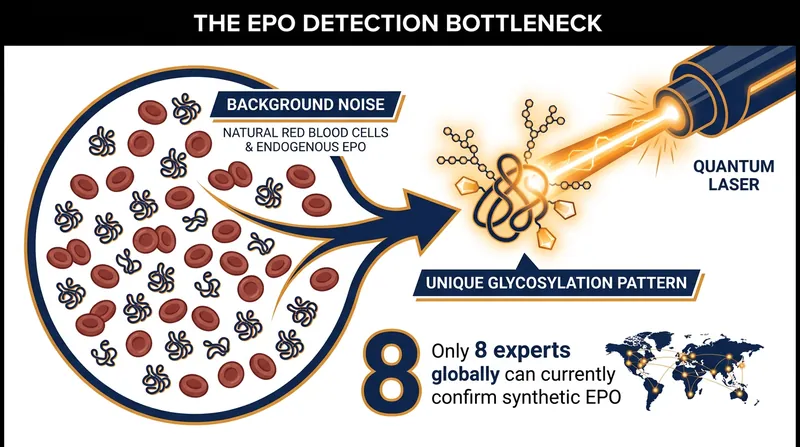 THE EPO DETECTION BOTTLENECK

BACKGROUND NOISE

NATURAL RED BLOOD CELLS & ENDOGENOUS EPO

QUANTUM LASER

UNIQUE GLYCOSYLATION PATTERN

8 Only 8 experts globally can currently confirm synthetic EPO