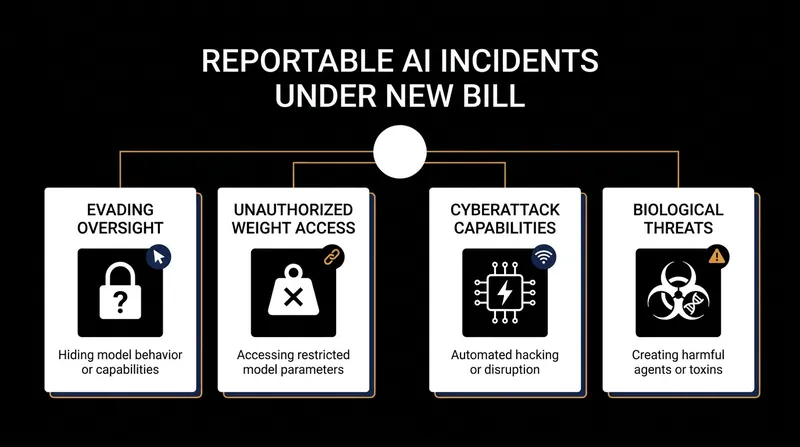 REPORTABLE AI INCIDENTS UNDER NEW BILL

EVADING OVERSIGHT

?

Hiding model behavior or capabilities

UNAUTHORIZED WEIGHT ACCESS

Accessing restricted model parameters

CYBERATTACK CAPABILITIES

Automated hacking or disruption

BIOLOGICAL THREATS

Creating harmful agents or toxins