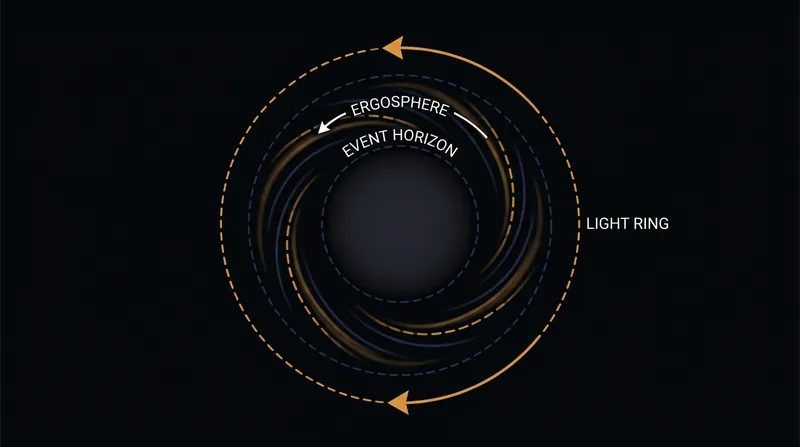 ERGOSPHERE
EVENT HORIZON
LIGHT RING