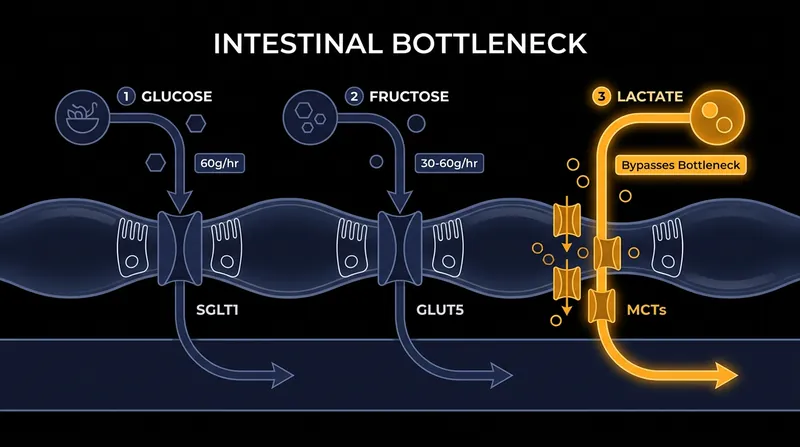 INTESTINAL BOTTLENECK

1 GLUCOSE

60g/hr

SGLT1

2 FRUCTOSE

30-60g/hr

GLUT5

3 LACTATE

Bypasses Bottleneck

MCTs