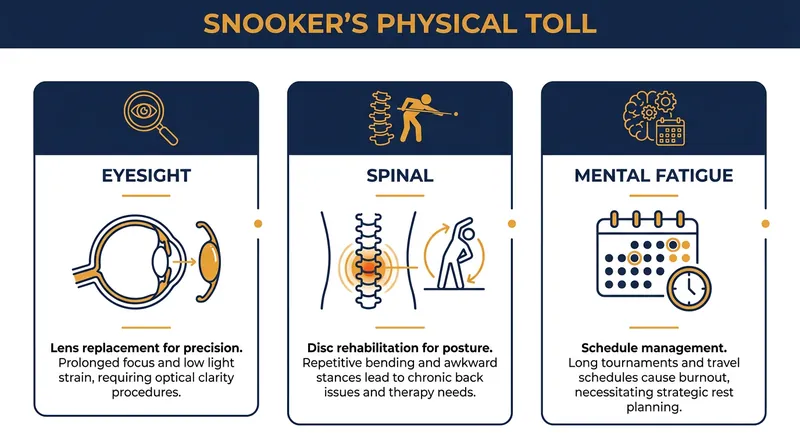 SNOOKER'S PHYSICAL TOLL

EYESIGHT

Lens replacement for precision. Prolonged focus and low light strain, requiring optical clarity procedures.

SPINAL

Disc rehabilitation for posture. Repetitive bending and awkward stances lead to chronic back issues and therapy needs.

MENTAL FATIGUE

Schedule management. Long tournaments and travel schedules cause burnout, necessitating strategic rest planning.