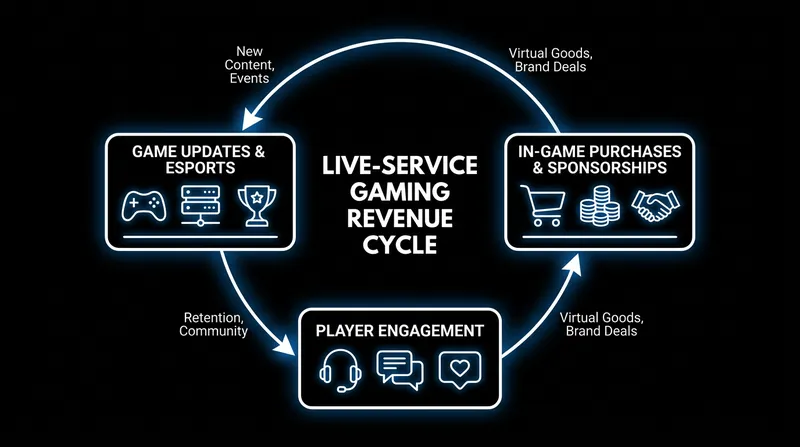 New Content, Events

Virtual Goods, Brand Deals

GAME UPDATES & ESPORTS

LIVE-SERVICE GAMING REVENUE CYCLE

IN-GAME PURCHASES & SPONSORSHIPS

Retention, Community

PLAYER ENGAGEMENT

Virtual Goods, Brand Deals