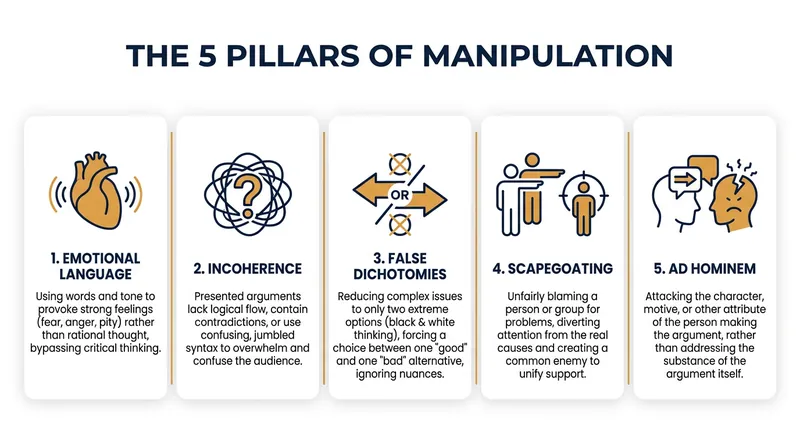 THE 5 PILLARS OF MANIPULATION

1. EMOTIONAL LANGUAGE

Using words and tone to provoke strong feelings (fear, anger, pity) rather than rational thought, bypassing critical thinking.

?

2. INCOHERENCE

Presented arguments lack logical flow, contain contradictions, or use confusing, jumbled syntax to overwhelm and confuse the audience.

OR

3. FALSE DICHOTOMIES

Reducing complex issues to only two extreme options (black & white thinking), forcing a choice between one "good" and one "bad" alternative, ignoring nuances.

4. SCAPEGOATING

Unfairly blaming a person or group for problems, diverting attention from the real causes and creating a common enemy to unify support.

5. AD HOMINEM

Attacking the character, motive, or other attribute of the person making the argument, rather than addressing the substance of the argument itself.