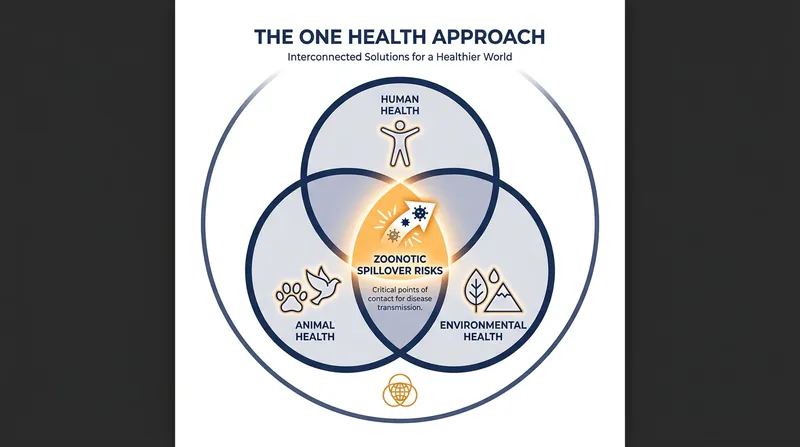 THE ONE HEALTH APPROACH

Interconnected Solutions for a Healthier World

HUMAN HEALTH

ZOONOTIC SPILLOVER RISKS

Critical points of contact for disease transmission.

ANIMAL HEALTH

ENVIRONMENTAL HEALTH