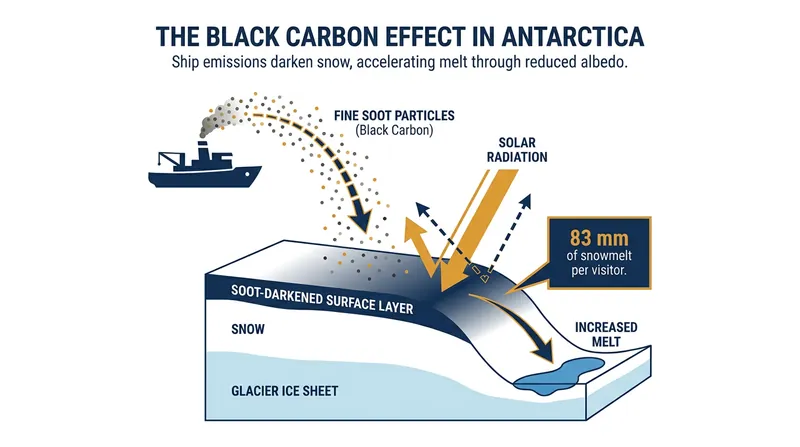 THE BLACK CARBON EFFECT IN ANTARCTICA
Ship emissions darken snow, accelerating melt through reduced albedo.

FINE SOOT PARTICLES
(Black Carbon)

SOLAR RADIATION

83 mm
of snowmelt per visitor.

SOOT-DARKENED SURFACE LAYER

SNOW

INCREASED MELT

GLACIER ICE SHEET