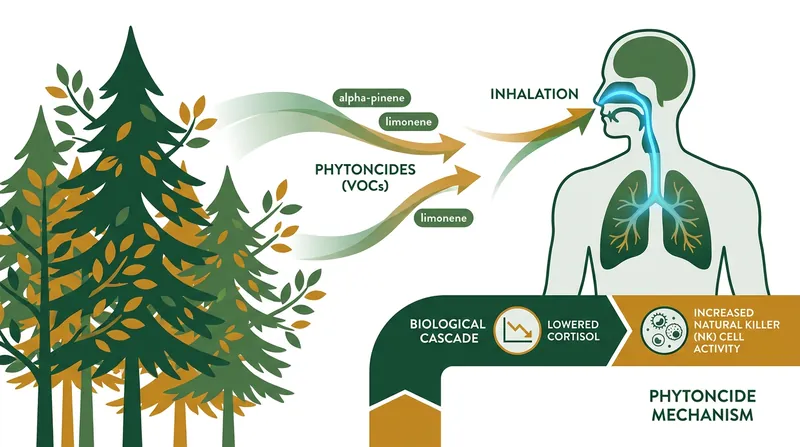 alpha-pinene

limonene

PHYTONCIDES (VOCs)

limonene

INHALATION

BIOLOGICAL CASCADE

LOWERED CORTISOL

INCREASED NATURAL KILLER (NK) CELL ACTIVITY

PHYTONCIDE MECHANISM