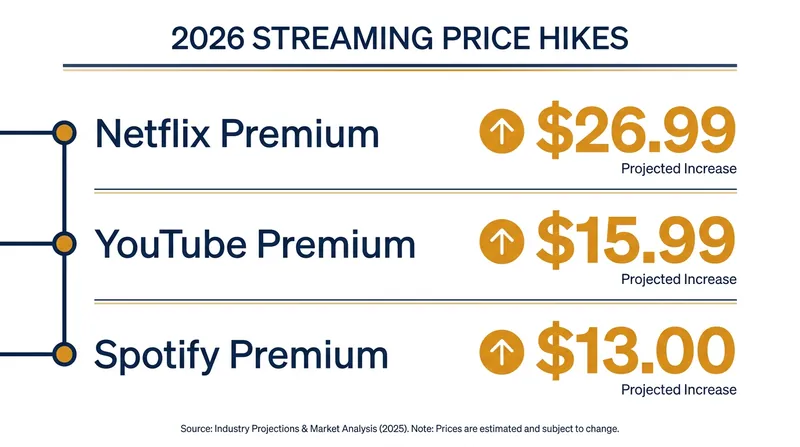 2026 STREAMING PRICE HIKES

Netflix Premium

\$26.99
Projected Increase

YouTube Premium

\$15.99
Projected Increase

Spotify Premium

\$13.00
Projected Increase

Source: Industry Projections & Market Analysis (2025). Note: Prices are estimated and subject to change.