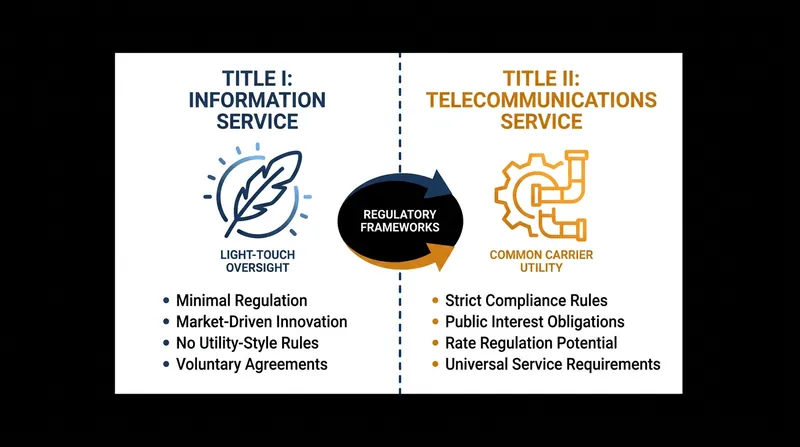 TITLE I: INFORMATION SERVICE

LIGHT-TOUCH OVERSIGHT

• Minimal Regulation
• Market-Driven Innovation
• No Utility-Style Rules
• Voluntary Agreements

REGULATORY FRAMEWORKS

TITLE II: TELECOMMUNICATIONS SERVICE

COMMON CARRIER UTILITY

• Strict Compliance Rules
• Public Interest Obligations
• Rate Regulation Potential
• Universal Service Requirements