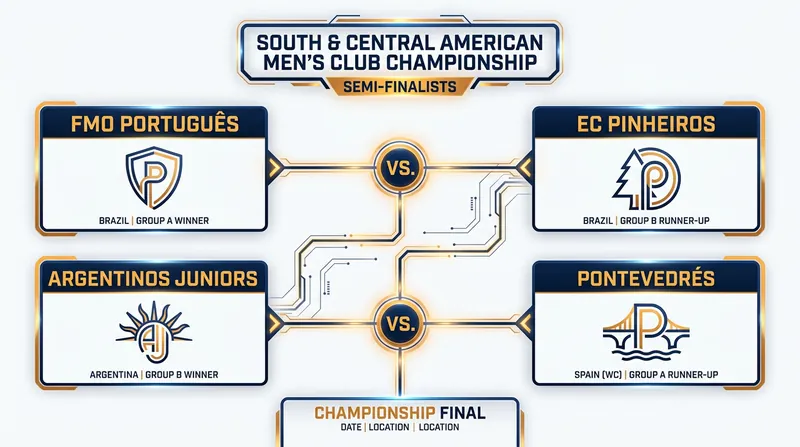 SOUTH & CENTRAL AMERICAN MEN'S CLUB CHAMPIONSHIP

SEMI-FINALISTS

FMO PORTUGUÊS

P

BRAZIL | GROUP A WINNER

VS.

EC PINHEIROS

P

BRAZIL | GROUP B RUNNER-UP

ARGENTINOS JUNIORS

AJ

ARGENTINA | GROUP B WINNER

VS.

PONTEVEDRÉS

P

SPAIN (WC) | GROUP A RUNNER-UP

CHAMPIONSHIP FINAL

DATE | LOCATION | LOCATION