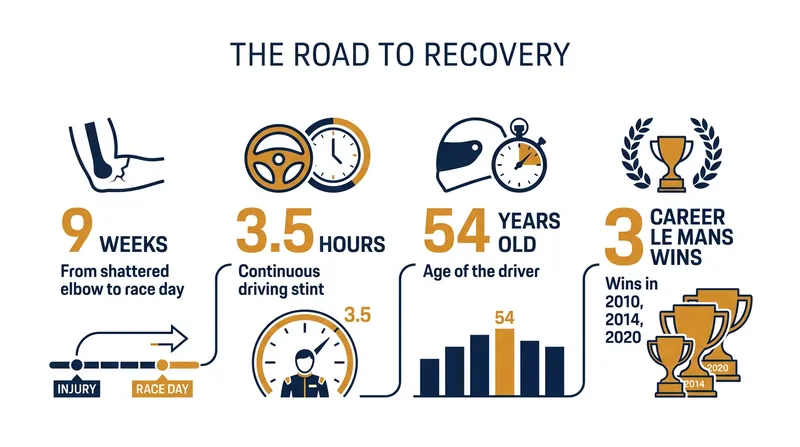 THE ROAD TO RECOVERY

9 WEEKS
From shattered elbow to race day

INJURY
RACE DAY

3.5 HOURS
Continuous driving stint

3.5

54 YEARS OLD
Age of the driver

54

3 CAREER LE MANS WINS
Wins in 2010, 2014, 2020

2014
2020