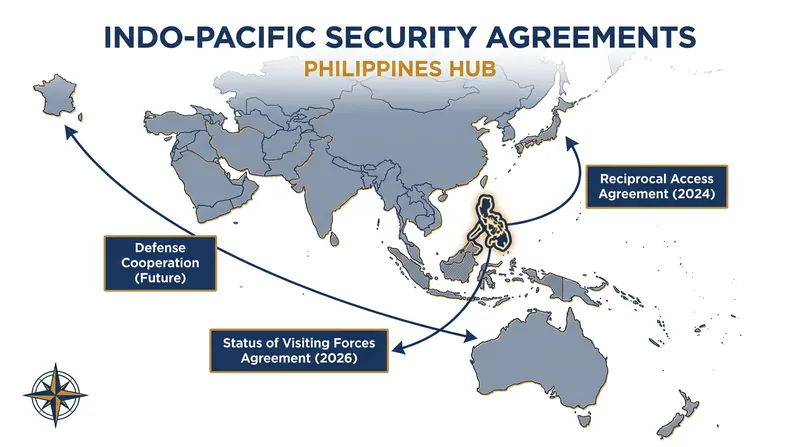 INDO-PACIFIC SECURITY AGREEMENTS

PHILIPPINES HUB

Reciprocal Access Agreement (2024)

Defense Cooperation (Future)

Status of Visiting Forces Agreement (2026)