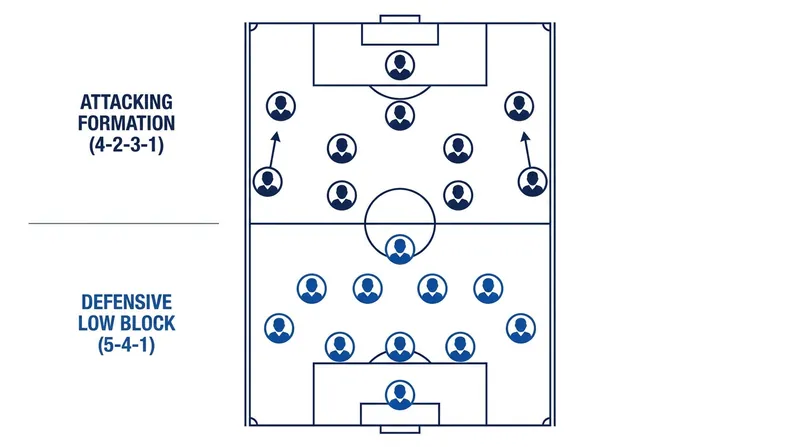 ATTACKING FORMATION (4-2-3-1)

DEFENSIVE LOW BLOCK (5-4-1)