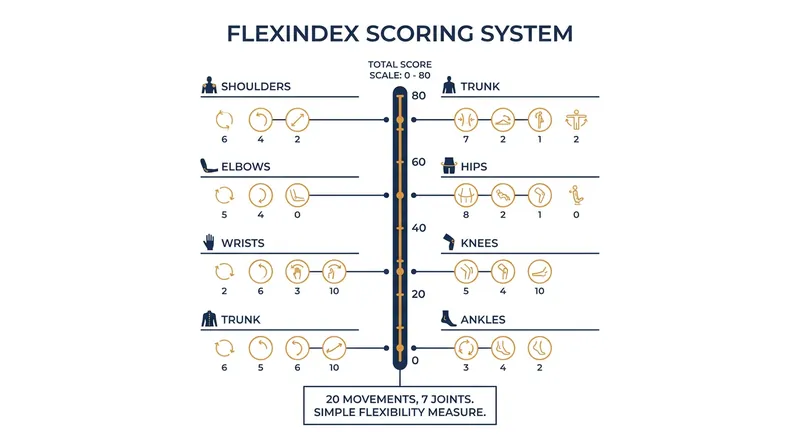 FLEXINDEX SCORING SYSTEM

TOTAL SCORE
SCALE: 0 - 80

SHOULDERS

6 4 2

ELBOWS

5 4 0

WRISTS

2 6 3 10

TRUNK

6 5 6 10

80
60
40
20
0

TRUNK

7 2 1 2

HIPS

8 2 1 0

KNEES

5 4 10

ANKLES

3 4 2

20 MOVEMENTS, 7 JOINTS.
SIMPLE FLEXIBILITY MEASURE.