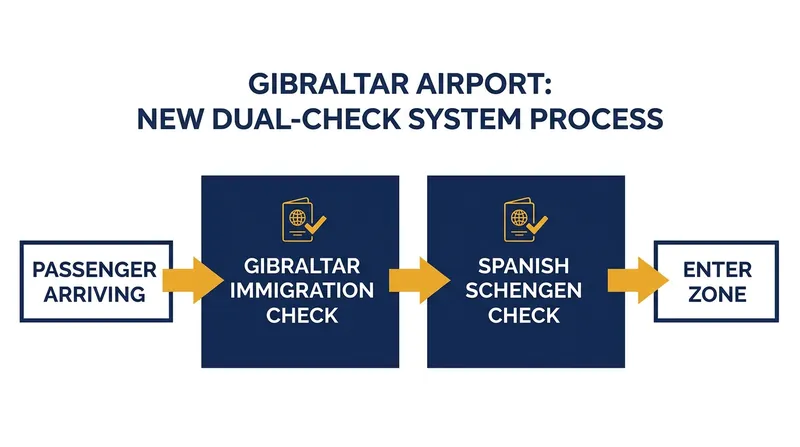 GIBRALTAR AIRPORT:
NEW DUAL-CHECK SYSTEM PROCESS

PASSENGER ARRIVING

GIBRALTAR IMMIGRATION CHECK

SPANISH SCHENGEN CHECK

ENTER ZONE