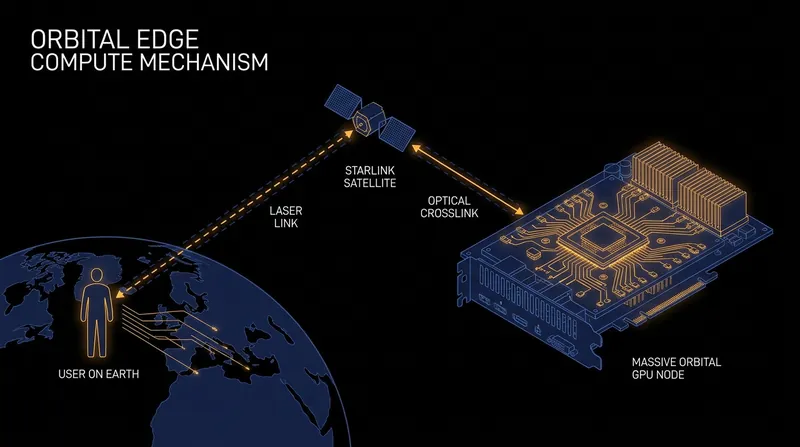 ORBITAL EDGE
COMPUTE MECHANISM

STARLINK
SATELLITE

LASER
LINK

OPTICAL
CROSSLINK

USER ON EARTH

MASSIVE ORBITAL
GPU NODE