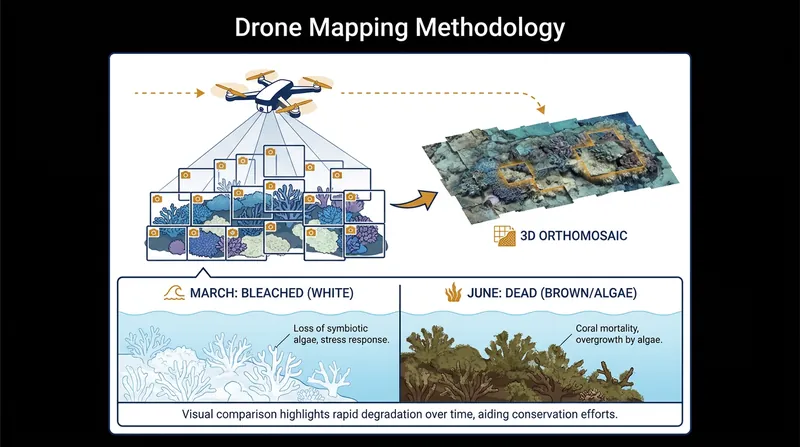 Drone Mapping Methodology

3D ORTHOMOSAIC

MARCH: BLEACHED (WHITE)

Loss of symbiotic algae, stress response.

JUNE: DEAD (BROWN/ALGAE)

Coral mortality, overgrowth by algae.

Visual comparison highlights rapid degradation over time, aiding conservation efforts.