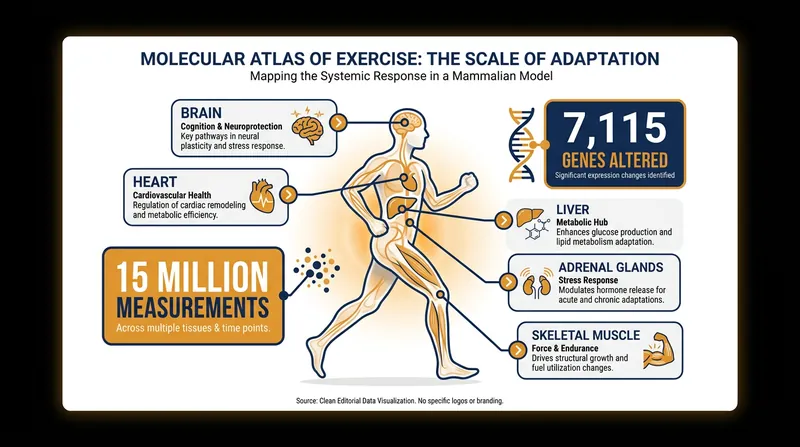 MOLECULAR ATLAS OF EXERCISE: THE SCALE OF ADAPTATION
Mapping the Systemic Response in a Mammalian Model

BRAIN
Cognition & Neuroprotection
Key pathways in neural plasticity and stress response.

HEART
Cardiovascular Health
Regulation of cardiac remodeling and metabolic efficiency.

15 MILLION MEASUREMENTS
Across multiple tissues & time points.

7,115
GENES ALTERED
Significant expression changes identified

LIVER
Metabolic Hub
Enhances glucose production and lipid metabolism adaptation.

ADRENAL GLANDS
Stress Response
Modulates hormone release for acute and chronic adaptations.

SKELETAL MUSCLE
Force & Endurance
Drives structural growth and fuel utilization changes.

Source: Clean Editorial Data Visualization. No specific logos or branding.