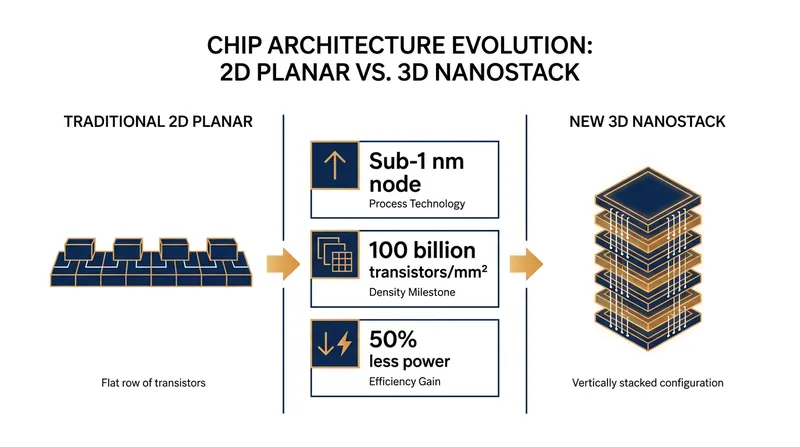 CHIP ARCHITECTURE EVOLUTION:
2D PLANAR VS. 3D NANOSTACK

TRADITIONAL 2D PLANAR

Flat row of transistors

Sub-1 nm node
Process Technology

100 billion transistors/mm²
Density Milestone

50% less power
Efficiency Gain

NEW 3D NANOSTACK

Vertically stacked configuration