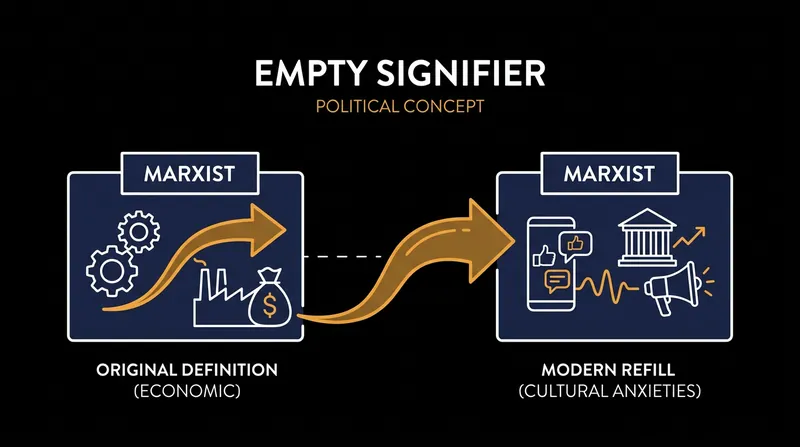 EMPTY SIGNIFIER

POLITICAL CONCEPT

MARXIST

$

ORIGINAL DEFINITION
(ECONOMIC)

MARXIST

MODERN REFILL
(CULTURAL ANXIETIES)