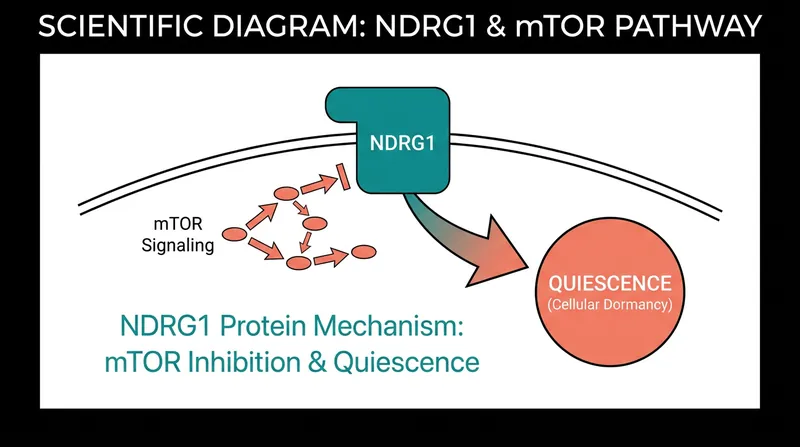 SCIENTIFIC DIAGRAM: NDRG1 & mTOR PATHWAY

NDRG1

mTOR Signaling

QUIESCENCE
(Cellular Dormancy)

NDRG1 Protein Mechanism: mTOR Inhibition & Quiescence