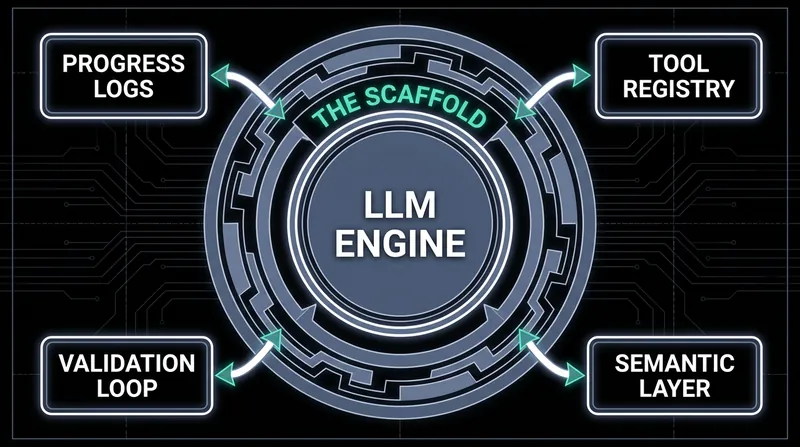 PROGRESS LOGS

TOOL REGISTRY

THE SCAFFOLD

LLM ENGINE

VALIDATION LOOP

SEMANTIC LAYER