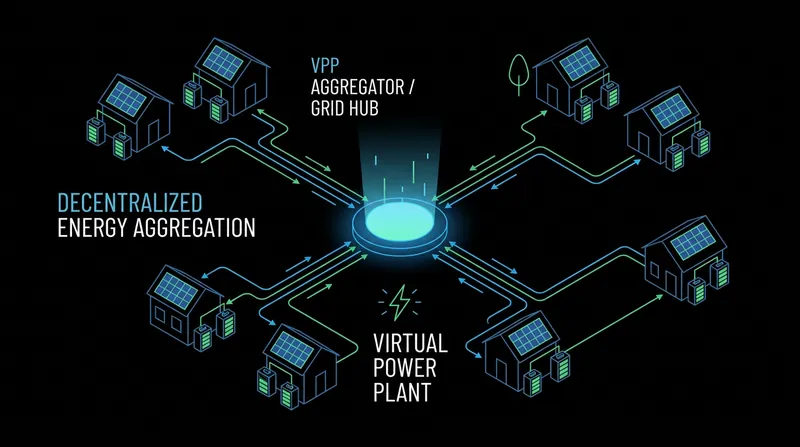 VPP
AGGREGATOR /
GRID HUB

DECENTRALIZED
ENERGY AGGREGATION

VIRTUAL
POWER
PLANT