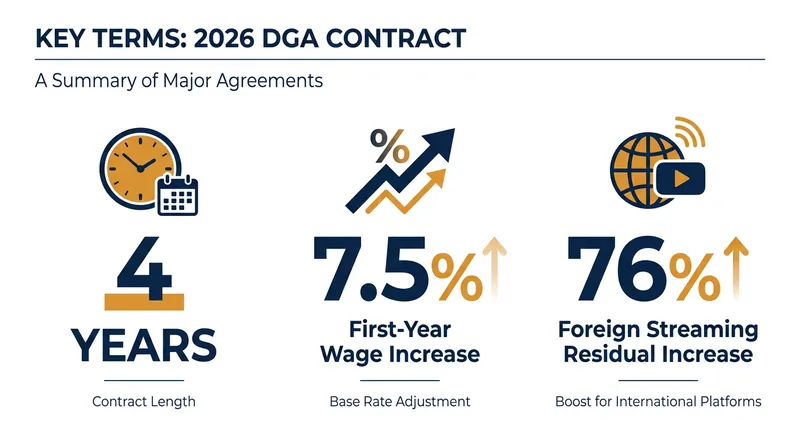 KEY TERMS: 2026 DGA CONTRACT

A Summary of Major Agreements

%

4

YEARS

Contract Length

7.5%

First-Year Wage Increase

Base Rate Adjustment

76%

Foreign Streaming Residual Increase

Boost for International Platforms