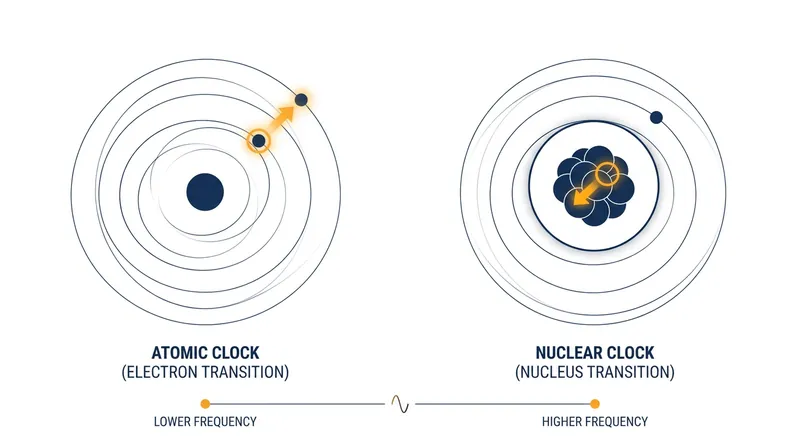 ATOMIC CLOCK
(ELECTRON TRANSITION)

NUCLEAR CLOCK
(NUCLEUS TRANSITION)

LOWER FREQUENCY

HIGHER FREQUENCY