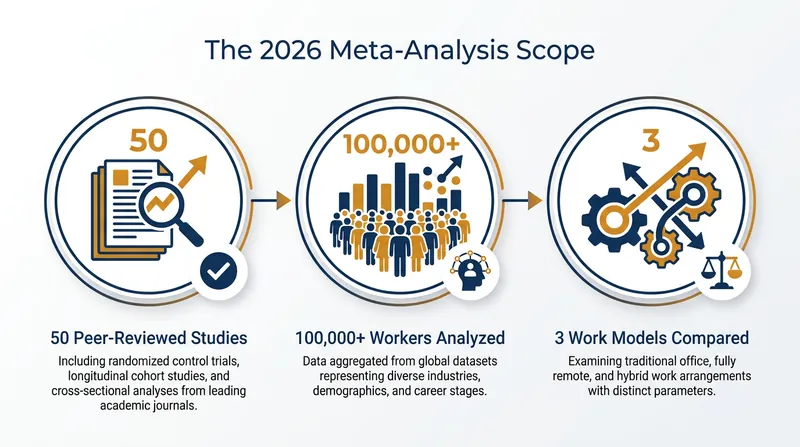 The 2026 Meta-Analysis Scope

50

100,000+

3

50 Peer-Reviewed Studies

Including randomized control trials, longitudinal cohort studies, and cross-sectional analyses from leading academic journals.

100,000+ Workers Analyzed

Data aggregated from global datasets representing diverse industries, demographics, and career stages.

3 Work Models Compared

Examining traditional office, fully remote, and hybrid work arrangements with distinct parameters.