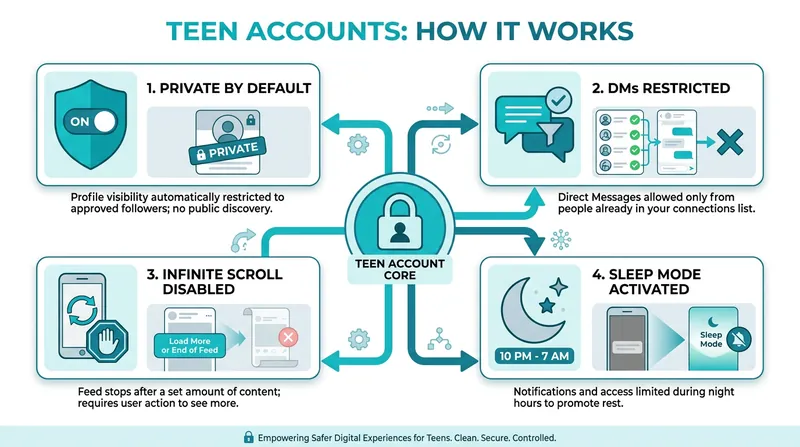 TEEN ACCOUNTS: HOW IT WORKS

1. PRIVATE BY DEFAULT

ON

PRIVATE

Profile visibility automatically restricted to approved followers; no public discovery.

2. DMs RESTRICTED

Direct Messages allowed only from people already in your connections list.

TEEN ACCOUNT CORE

3. INFINITE SCROLL DISABLED

Load More or End of Feed

Feed stops after a set amount of content; requires user action to see more.

4. SLEEP MODE ACTIVATED

10 PM - 7 AM

Sleep Mode

Notifications and access limited during night hours to promote rest.

Empowering Safer Digital Experiences for Teens. Clean. Secure. Controlled.