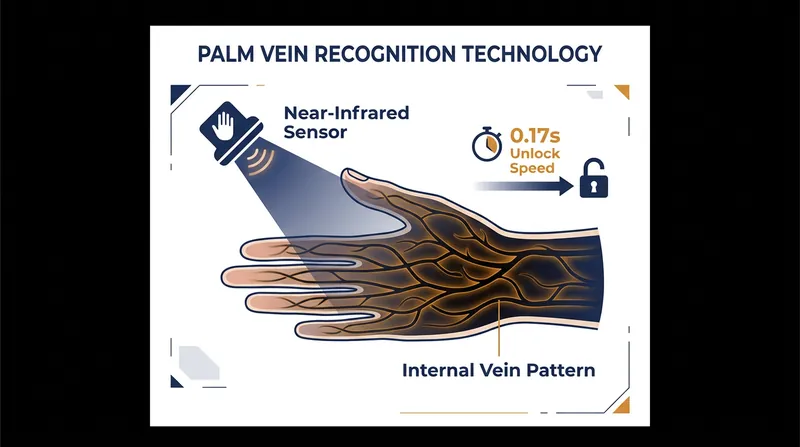 PALM VEIN RECOGNITION TECHNOLOGY

Near-Infrared Sensor

0.17s Unlock Speed

Internal Vein Pattern