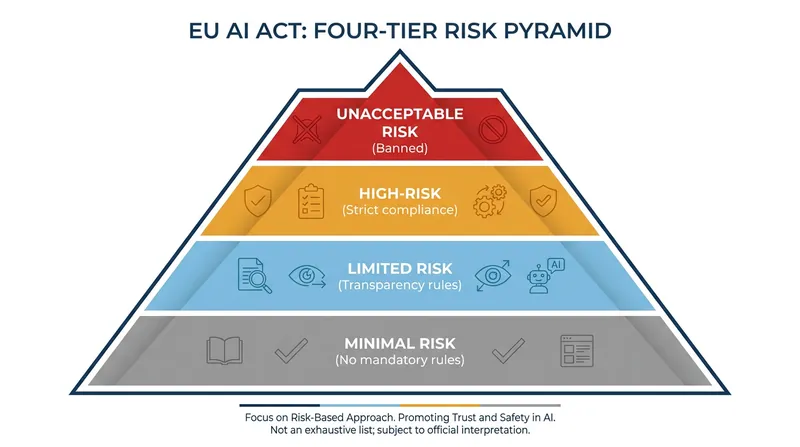 EU AI ACT: FOUR-TIER RISK PYRAMID

UNACCEPTABLE RISK
(Banned)

HIGH-RISK
(Strict compliance)

LIMITED RISK
(Transparency rules)

AI

MINIMAL RISK
(No mandatory rules)

Focus on Risk-Based Approach. Promoting Trust and Safety in AI.
Not an exhaustive list; subject to official interpretation.