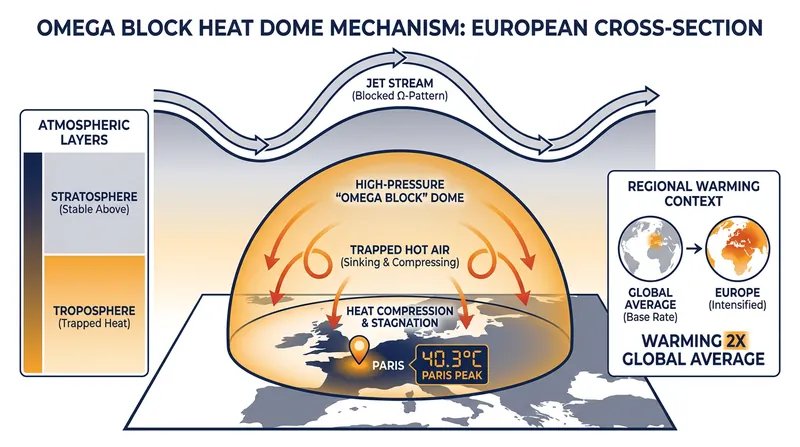 OMEGA BLOCK HEAT DOME MECHANISM: EUROPEAN CROSS-SECTION

ATMOSPHERIC LAYERS

STRATOSPHERE
(Stable Above)

TROPOSPHERE
(Trapped Heat)

JET STREAM
(Blocked Ω-Pattern)

HIGH-PRESSURE
"OMEGA BLOCK" DOME

TRAPPED HOT AIR
(Sinking & Compressing)

HEAT COMPRESSION
& STAGNATION

PARIS

40.3°C
PARIS PEAK

REGIONAL WARMING CONTEXT

GLOBAL AVERAGE
(Base Rate)

EUROPE
(Intensified)

WARMING 2X
GLOBAL AVERAGE