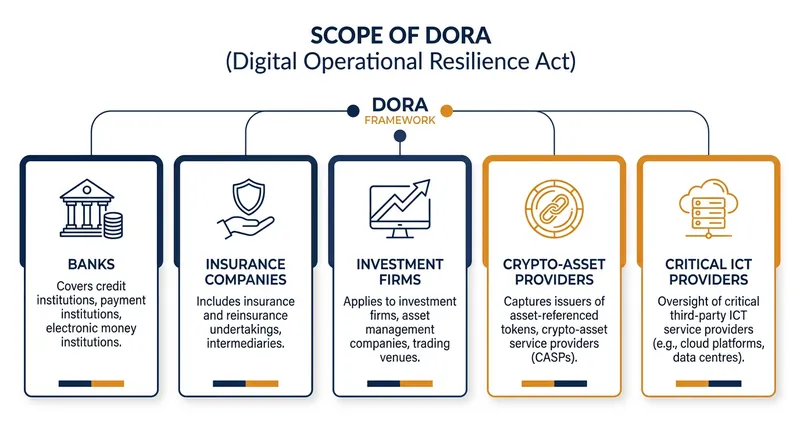 SCOPE OF DORA
(Digital Operational Resilience Act)

DORA
FRAMEWORK

BANKS

Covers credit institutions, payment institutions, electronic money institutions.

INSURANCE COMPANIES

Includes insurance and reinsurance undertakings, intermediaries.

INVESTMENT FIRMS

Applies to investment firms, asset management companies, trading venues.

CRYPTO-ASSET PROVIDERS

Captures issuers of asset-referenced tokens, crypto-asset service providers (CASPs).

CRITICAL ICT PROVIDERS

Oversight of critical third-party ICT service providers (e.g., cloud platforms, data centres).