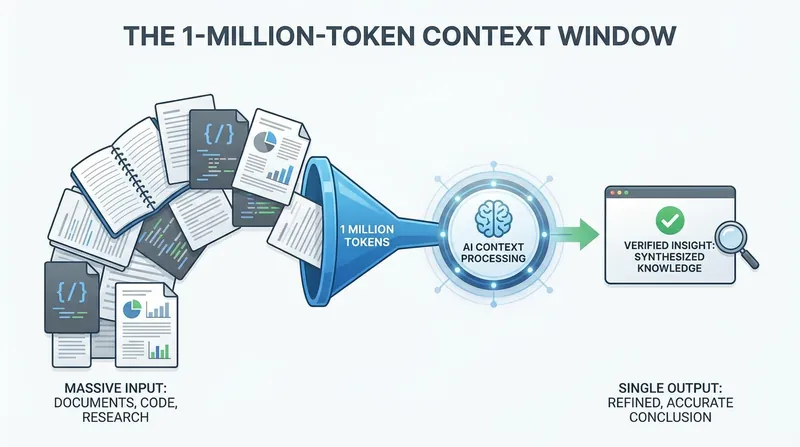 THE 1-MILLION-TOKEN CONTEXT WINDOW

{/}

{/}

1 MILLION TOKENS

AI CONTEXT PROCESSING

VERIFIED INSIGHT: SYNTHESIZED KNOWLEDGE

MASSIVE INPUT: DOCUMENTS, CODE, RESEARCH

SINGLE OUTPUT: REFINED, ACCURATE CONCLUSION