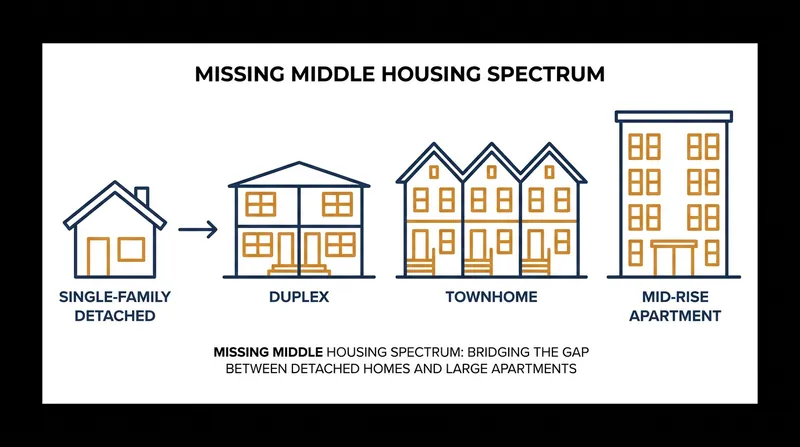 MISSING MIDDLE HOUSING SPECTRUM

SINGLE-FAMILY DETACHED

DUPLEX

TOWNHOME

MID-RISE APARTMENT

MISSING MIDDLE HOUSING SPECTRUM: BRIDGING THE GAP BETWEEN DETACHED HOMES AND LARGE APARTMENTS