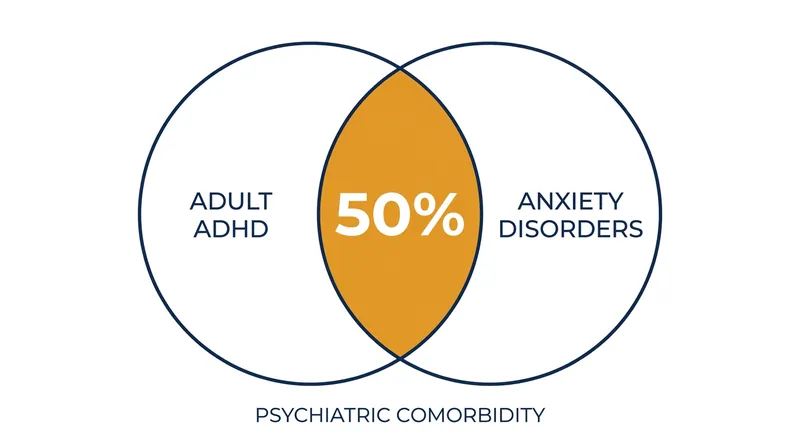 ADULT ADHD

50%

ANXIETY DISORDERS

PSYCHIATRIC COMORBIDITY