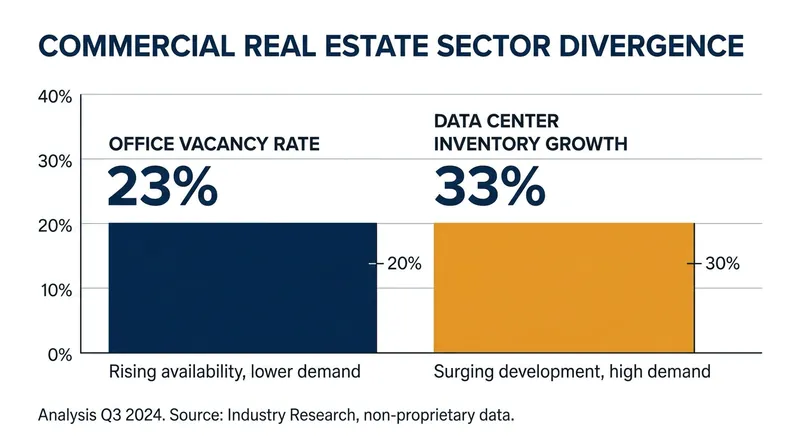 COMMERCIAL REAL ESTATE SECTOR DIVERGENCE

40%
30%
20%
10%
0%

OFFICE VACANCY RATE
23%
20%
Rising availability, lower demand

DATA CENTER INVENTORY GROWTH
33%
30%
Surging development, high demand

Analysis Q3 2024. Source: Industry Research, non-proprietary data.