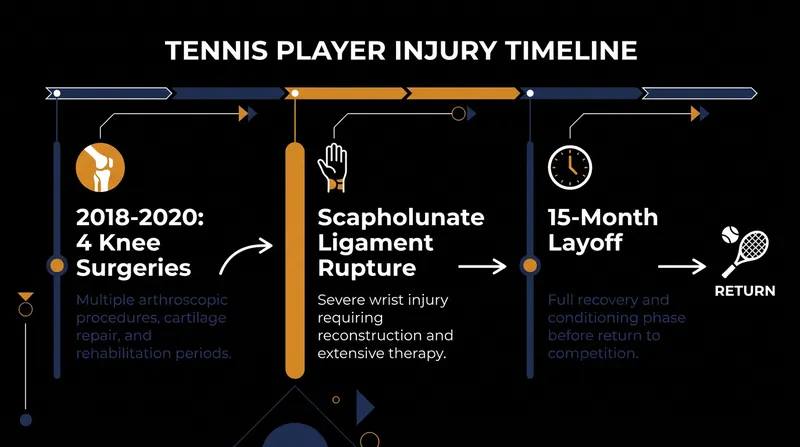 TENNIS PLAYER INJURY TIMELINE

2018-2020: 4 Knee Surgeries

Multiple arthroscopic procedures, cartilage repair, and rehabilitation periods.

Scapholunate Ligament Rupture

Severe wrist injury requiring reconstruction and extensive therapy.

15-Month Layoff

Full recovery and conditioning phase before return to competition.

RETURN