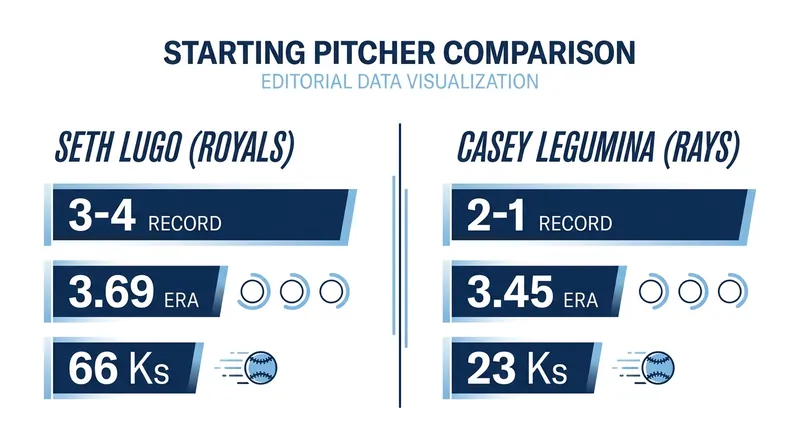 STARTING PITCHER COMPARISON
EDITORIAL DATA VISUALIZATION

SETH LUGO (ROYALS)

3-4 RECORD

3.69 ERA

66 Ks

CASEY LEGUMINA (RAYS)

2-1 RECORD

3.45 ERA

23 Ks