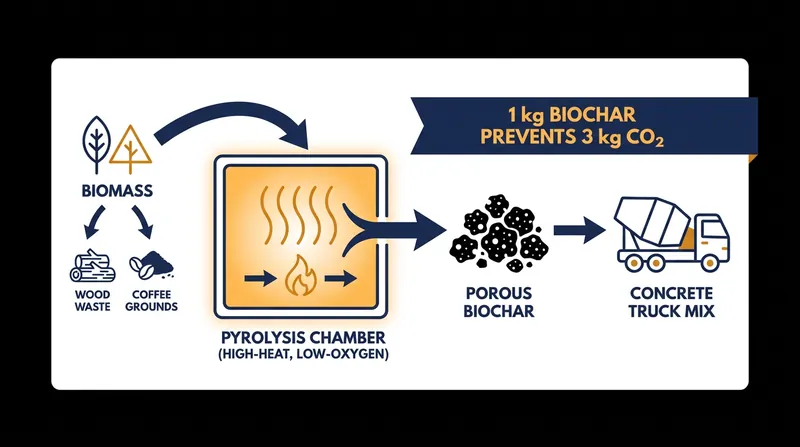 1 kg BIOCHAR
PREVENTS 3 kg $CO_2$

BIOMASS

WOOD WASTE

COFFEE GROUNDS

PYROLYSIS CHAMBER
(HIGH-HEAT, LOW-OXYGEN)

POROUS BIOCHAR

CONCRETE TRUCK MIX