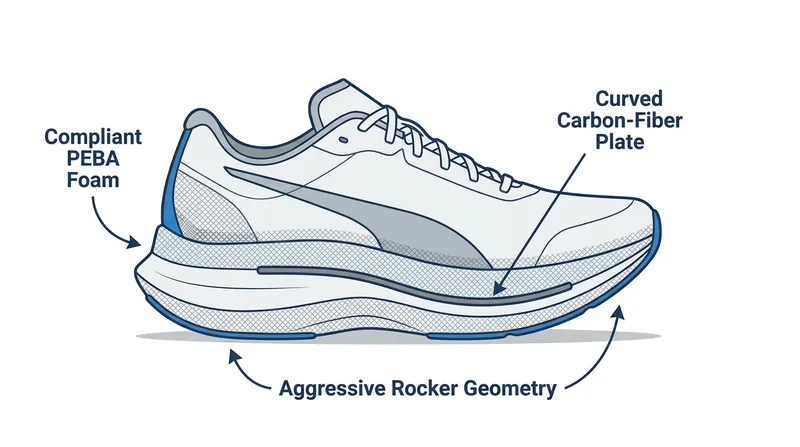 Compliant PEBA Foam

Curved Carbon-Fiber Plate

Aggressive Rocker Geometry