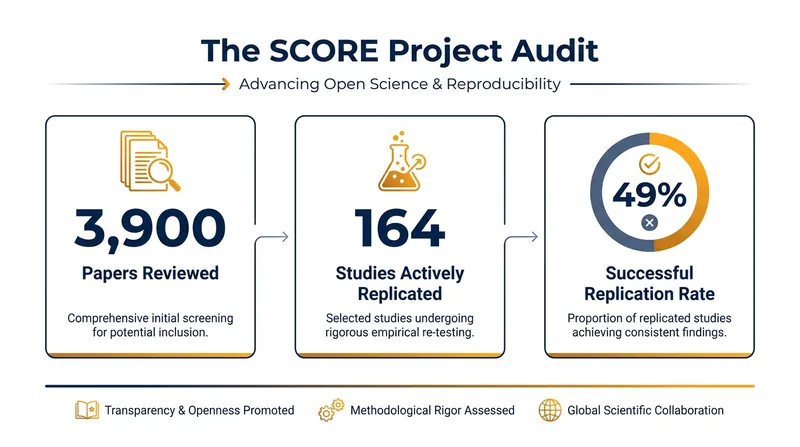 The SCORE Project Audit

Advancing Open Science & Reproducibility

3,900

Papers Reviewed

Comprehensive initial screening for potential inclusion.

164

Studies Actively Replicated

Selected studies undergoing rigorous empirical re-testing.

49%

Successful Replication Rate

Proportion of replicated studies achieving consistent findings.

Transparency & Openness Promoted

Methodological Rigor Assessed

Global Scientific Collaboration