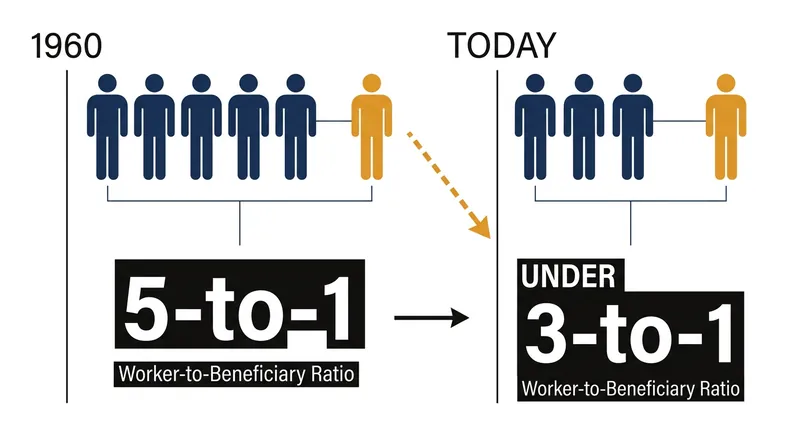 1960

5-to-1

Worker-to-Beneficiary Ratio

TODAY

UNDER

3-to-1

Worker-to-Beneficiary Ratio